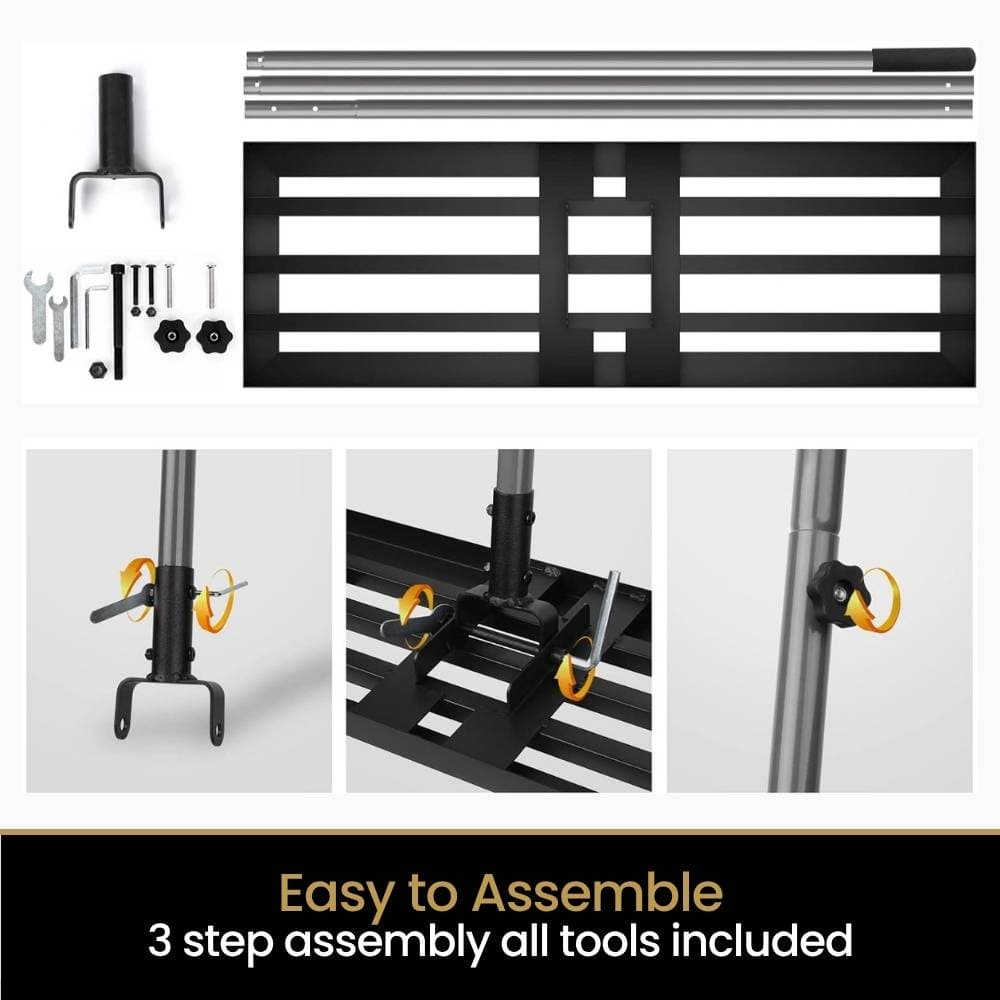 Easy to Assemble
3 step assembly all tools included