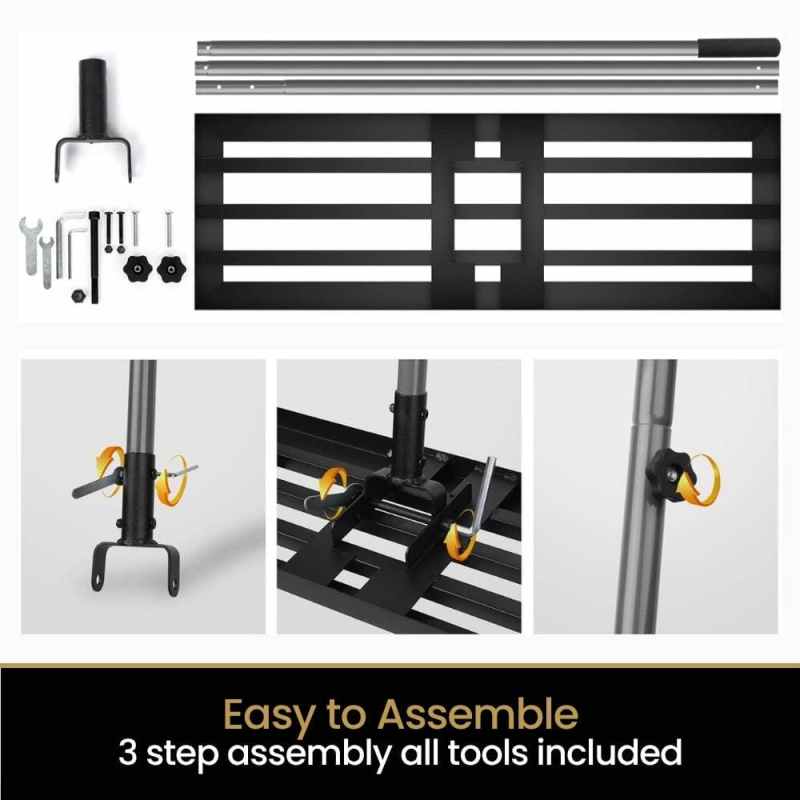 Easy to Assemble
3 step assembly all tools included